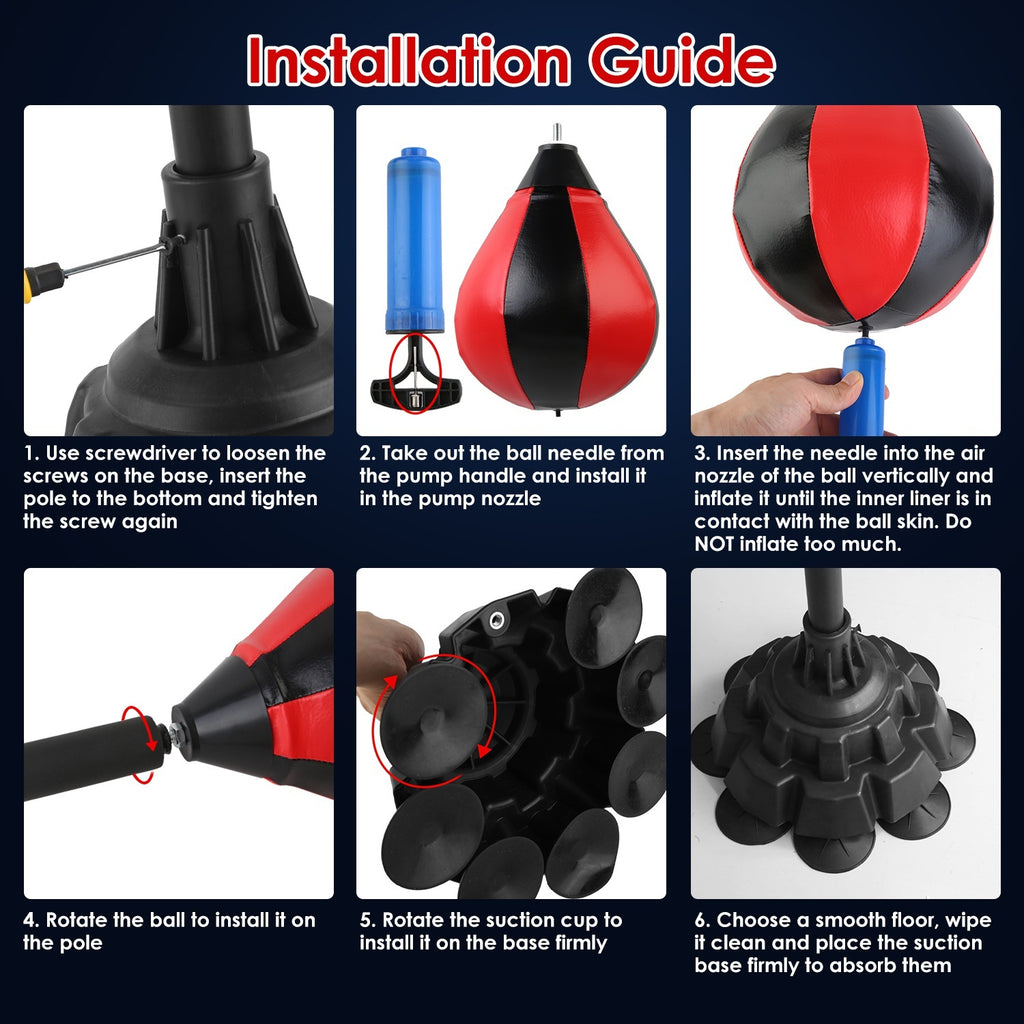 Installation Guide

1. Use screwdriver to loosen the screws on the base, insert the pole to the bottom and tighten the screw again

2. Take out the ball needle from the pump handle and install it in the pump nozzle

3. Insert the needle into the air nozzle of the ball vertically and inflate it until the inner liner is in contact with the ball skin. Do NOT inflate too much.

4. Rotate the ball to install it on the pole

5. Rotate the suction cup to install it on the base firmly

6. Choose a smooth floor, wipe it clean and place the suction base firmly to absorb them